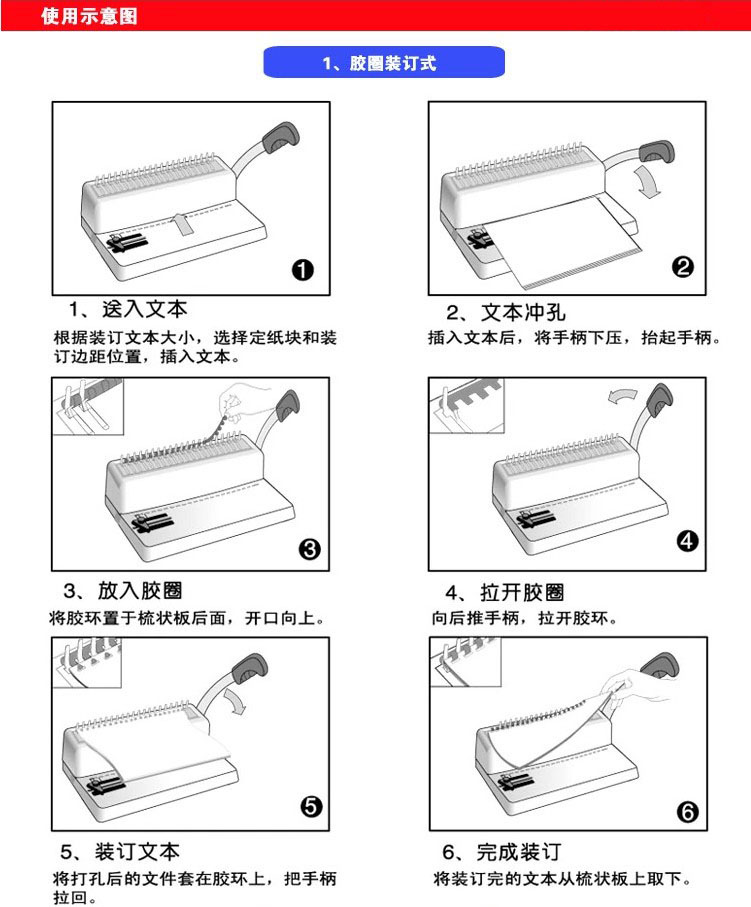 使用示意图

1、胶圈装订式

❶

1、送入文本
根据装订文本大小，选择定纸块和装订边距位置，插入文本。

❷

2、文本冲孔
插入文本后，将手柄下压，抬起手柄。

❸

3、放入胶圈
将胶环置于梳状板后面，开口向上。

❹

4、拉开胶圈
向后推手柄，拉开胶环。

❺

5、装订文本
将打孔后的文件套在胶环上，把手柄拉回。

❻

6、完成装订
将装订完的文本从梳状板上取下。