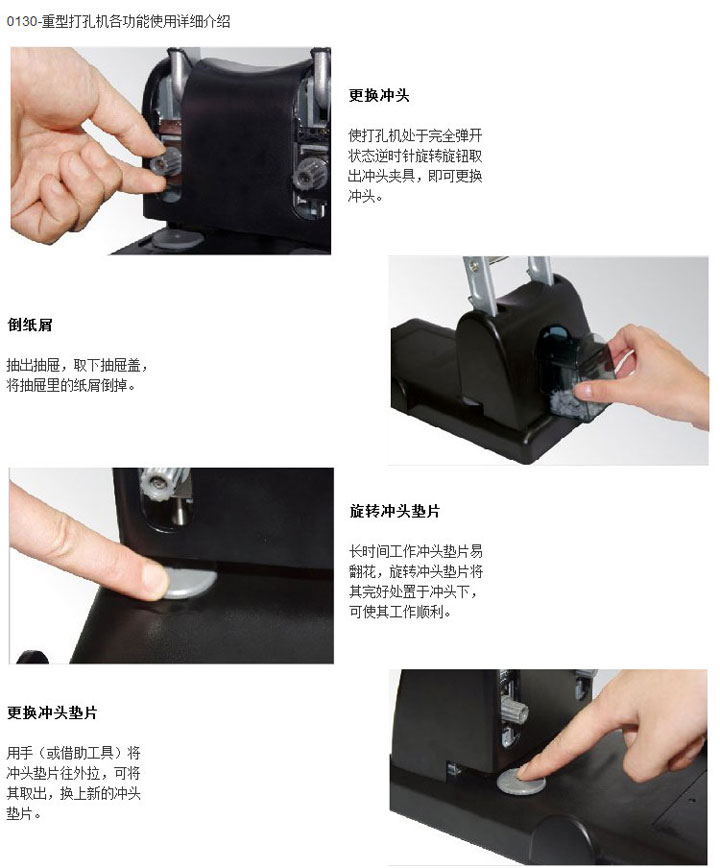 0130-重型打孔机各功能使用详细介绍

更换冲头

使打孔机处于完全弹开状态逆时针旋转旋钮取出冲头夹具，即可更换冲头。

倒纸屑

抽出抽屉，取下抽屉盖，将抽屉里的纸屑倒掉。

旋转冲头垫片

长时间工作冲头垫片易翻花，旋转冲头垫片将其完好处置于冲头下，可使其工作顺利。

更换冲头垫片

用手（或借助工具）将冲头垫片往外拉，可将其取出，换上新的冲头垫片。