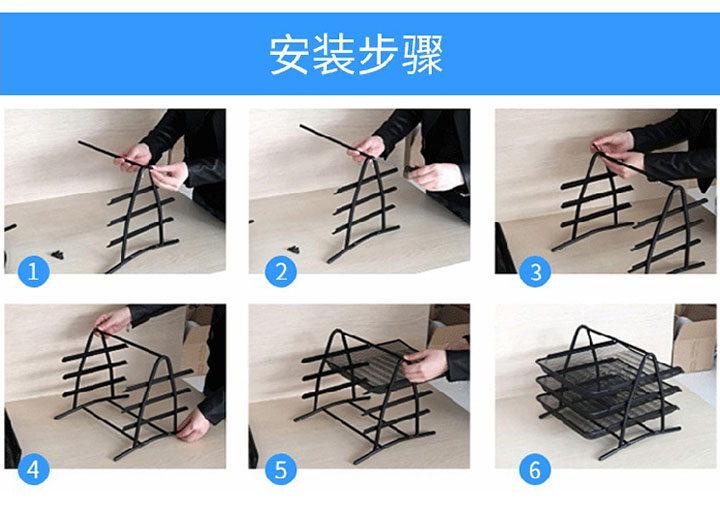 安装步骤

1

2

3

4

5

6