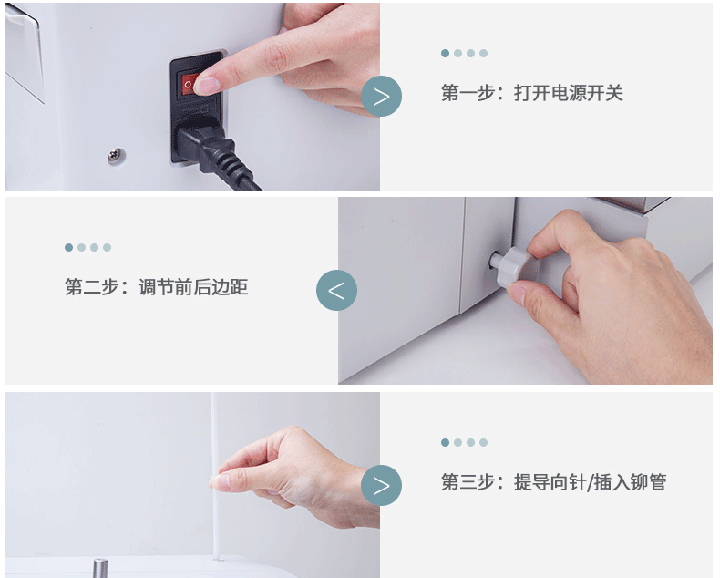 第一步：打开电源开关

第二步：调节前后边距

第三步：提导向针/插入铆管