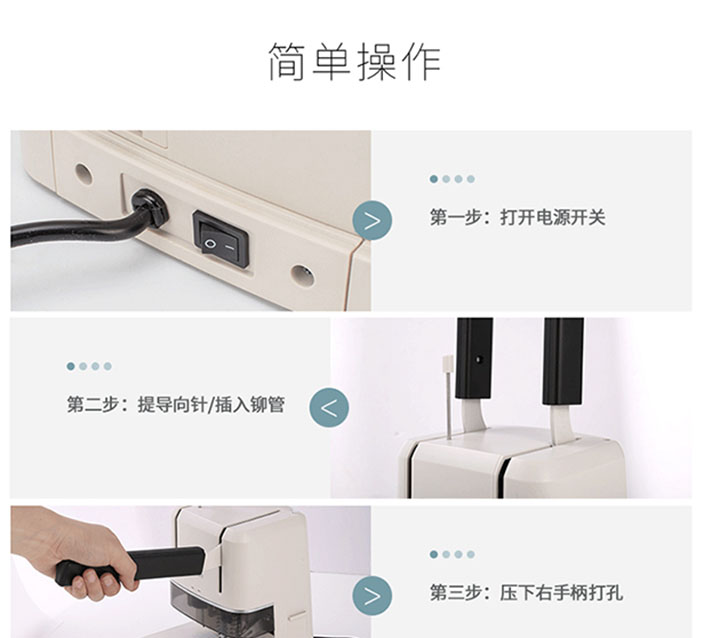 简单操作

第一步：打开电源开关

第二步：提导向针/插入铆管

第三步：压下右手柄打孔