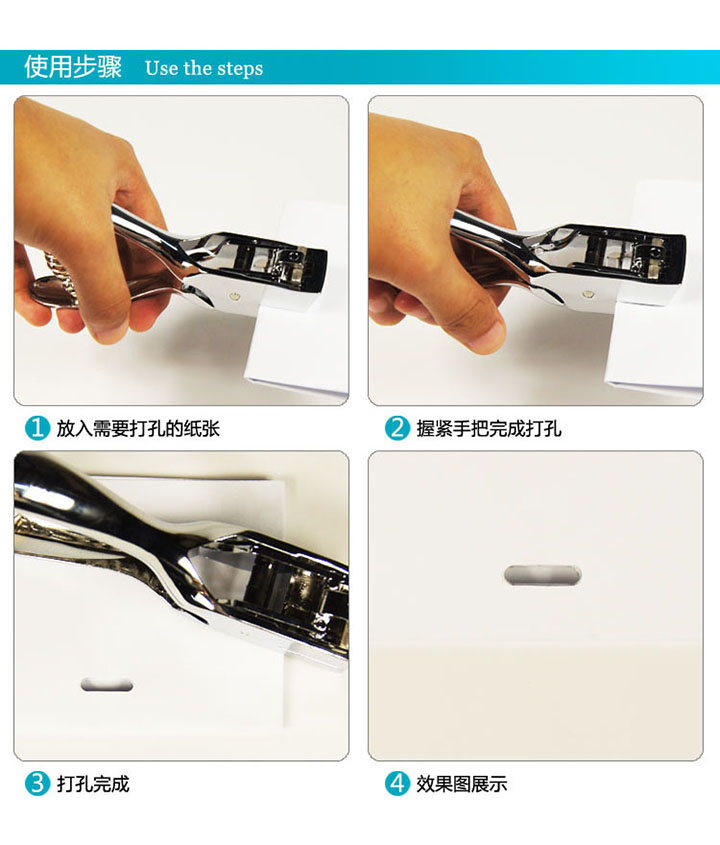 使用步骤 Use the steps

1 放入需要打孔的纸张

2 握紧手把完成打孔

3 打孔完成

4 效果图展示