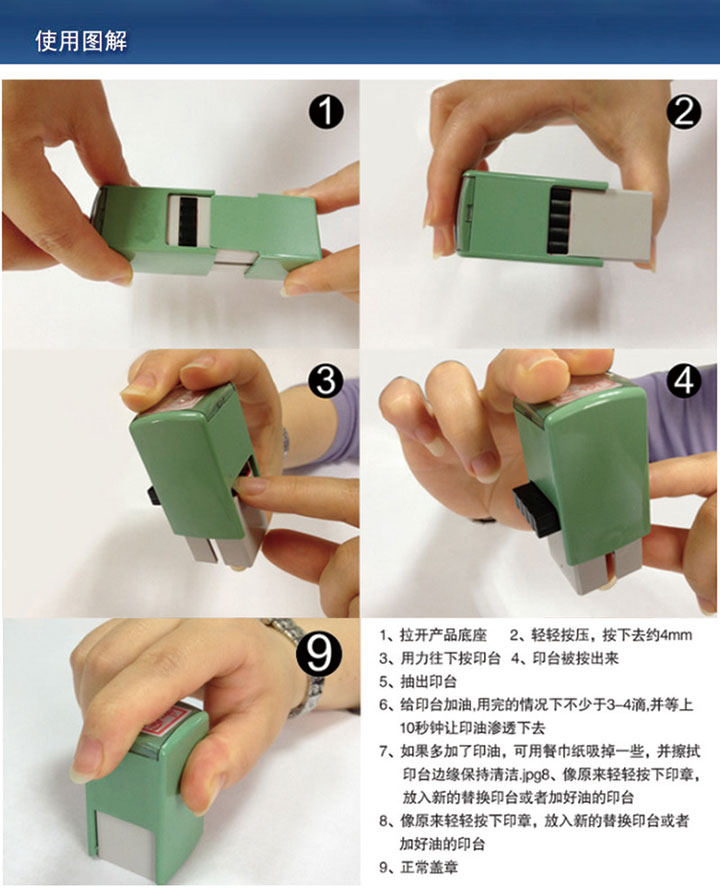 使用图解

1

2

3

4

9

1、拉开产品底座　2、轻轻按压，按下去约4mm
3、用力往下按印台　4、印台被按出来
5、抽出印台
6、给印台加油,用完的情况下不少于3-4滴,并等上10秒钟让印油渗透下去
7、如果多加了印油，可用餐巾纸吸掉一些，并擦拭印台边缘保持清洁.jpg8、像原来轻轻按下印章，放入新的替换印台或者加好油的印台
8、像原来轻轻按下印章，放入新的替换印台或者加好油的印台
9、正常盖章